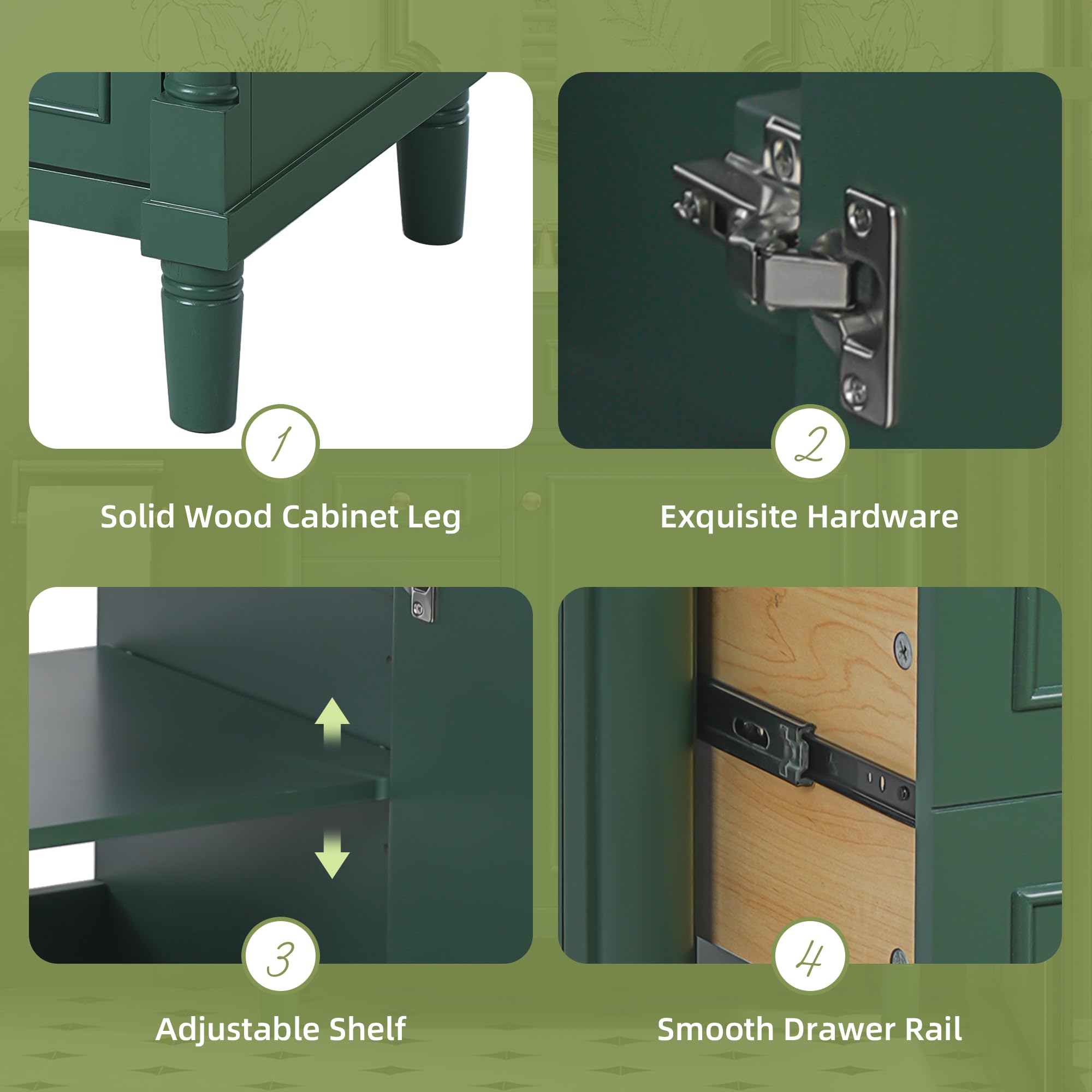 1
Solid Wood Cabinet Leg

2
Exquisite Hardware

3
Adjustable Shelf

4
Smooth Drawer Rail