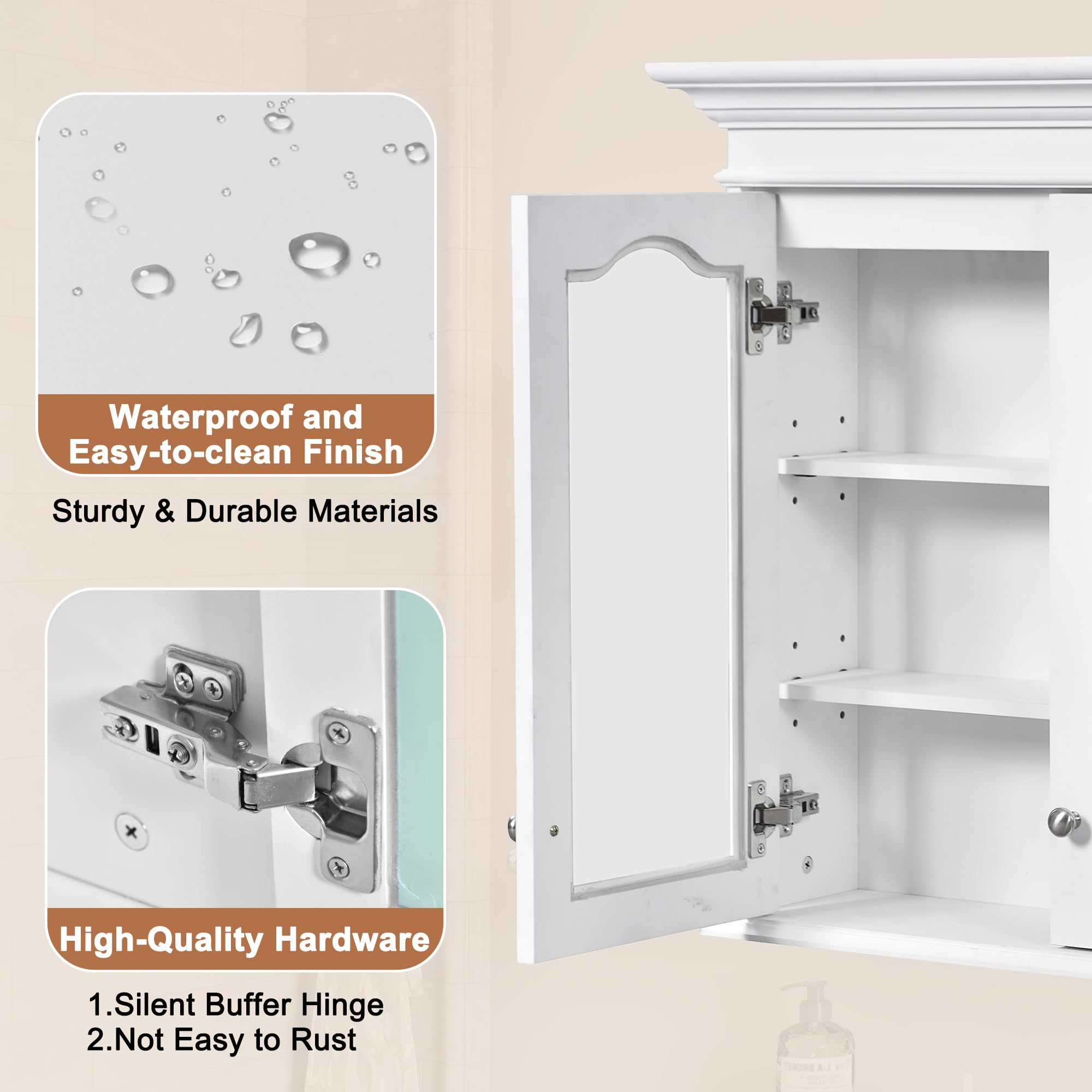 Waterproof and Easy-to-clean Finish

Sturdy & Durable Materials

High-Quality Hardware

1.Silent Buffer Hinge
2.Not Easy to Rust