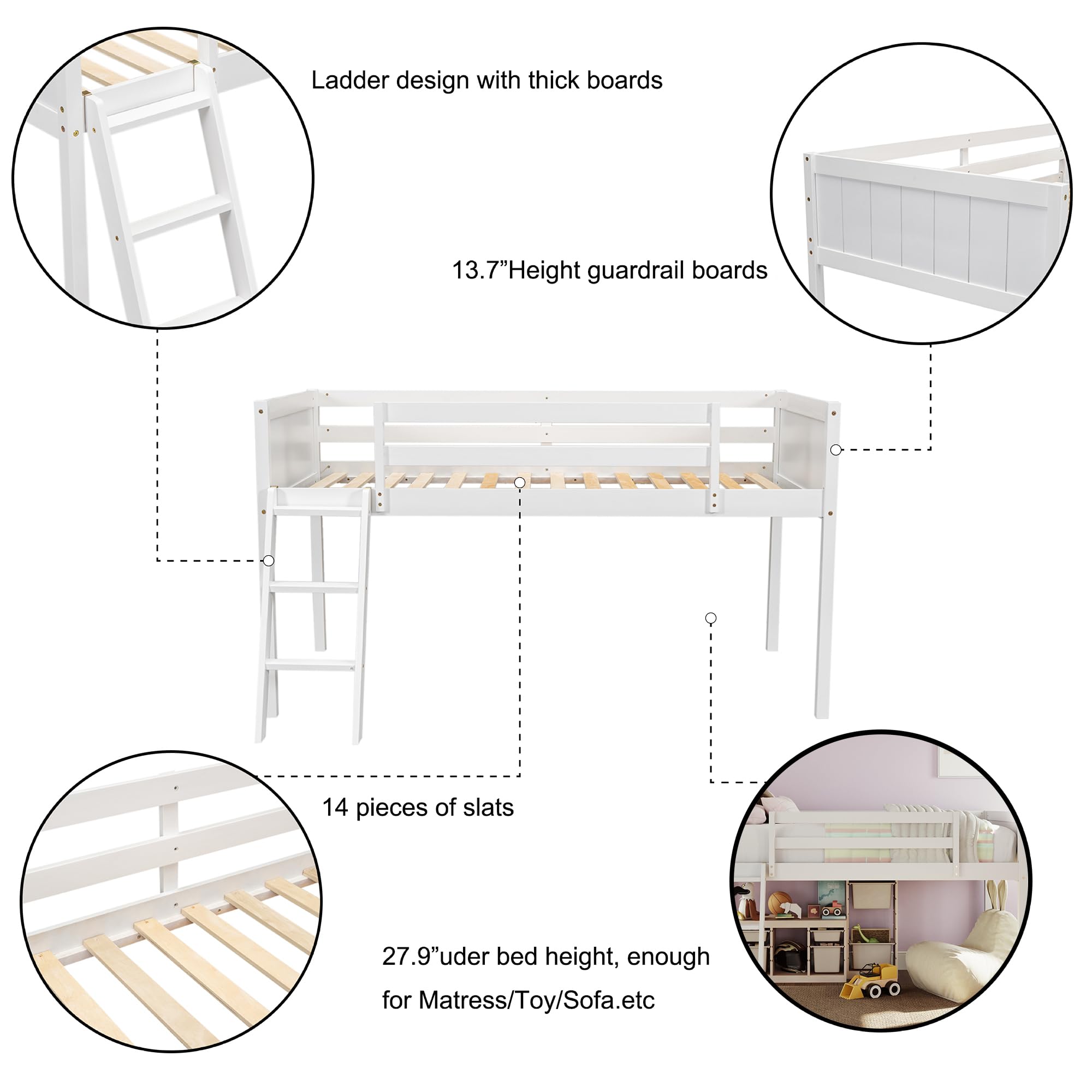 Ladder design with thick boards

13.7”Height guardrail boards

14 pieces of slats

27.9”uder bed height, enough for Matress/Toy/Sofa.etc